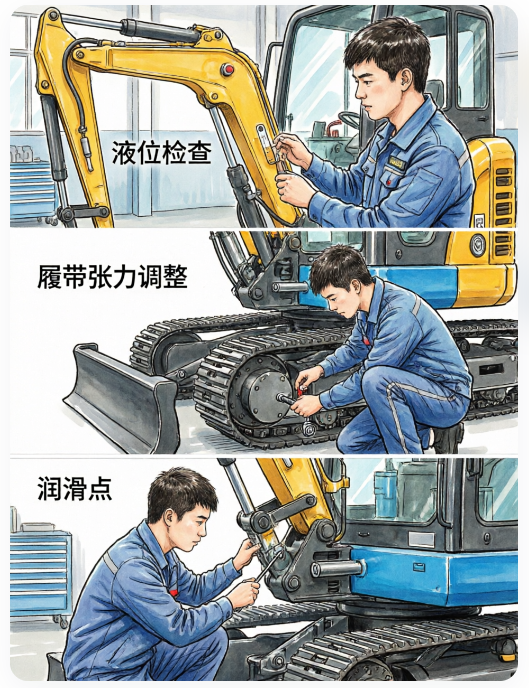 液位检查

履带张力调整

润滑点